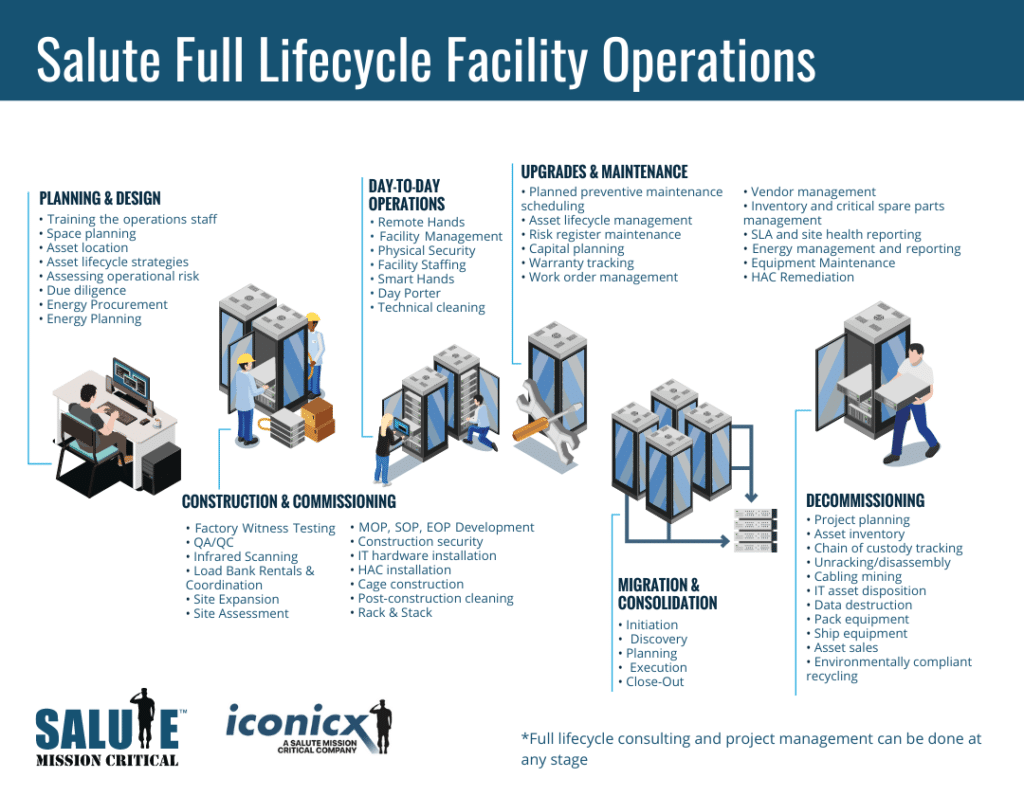 Salute Full Lifecycle Facility Operations

PLANNING & DESIGN
• Training the operations staff
• Space planning
• Asset location
• Asset lifecycle strategies
• Assessing operational risk
• Due diligence
• Energy Procurement
• Energy Planning

DAY-TO-DAY OPERATIONS
• Remote Hands
• Facility Management
• Physical Security
• Facility Staffing
• Smart Hands
• Day Porter
• Technical cleaning

UPGRADES & MAINTENANCE
• Planned preventive maintenance scheduling
• Asset lifecycle management
• Risk register maintenance
• Capital planning
• Warranty tracking
• Work order management

• Vendor management
• Inventory and critical spare parts management
• SLA and site health reporting
• Energy management and reporting
• Equipment Maintenance
• HAC Remediation

CONSTRUCTION & COMMISSIONING
• Factory Witness Testing
• QA/QC
• Infrared Scanning
• Load Bank Rentals & Coordination
• Site Expansion
• Site Assessment

• MOP, SOP, EOP Development
• Construction security
• IT hardware installation
• HAC installation
• Cage construction
• Post-construction cleaning
• Rack & Stack

MIGRATION & CONSOLIDATION
• Initiation
• Discovery
• Planning
• Execution
• Close-Out

DECOMMISSIONING
• Project planning
• Asset inventory
• Chain of custody tracking
• Unracking/disassembly
• Cabling mining
• IT asset disposition
• Data destruction
• Pack equipment
• Ship equipment
• Asset sales
• Environmentally compliant recycling

SALUTE™ MISSION CRITICAL

iconicx A SALUTE MISSION CRITICAL COMPANY

*Full lifecycle consulting and project management can be done at any stage